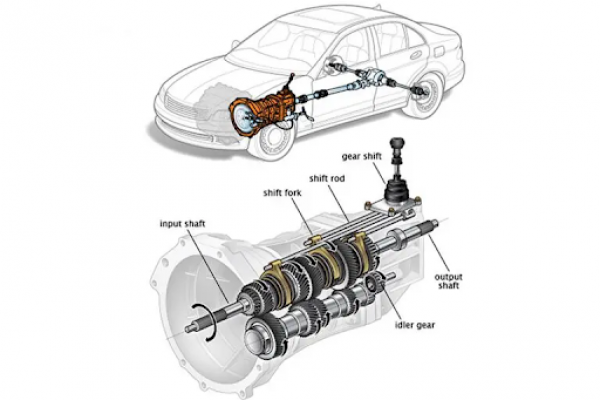 gear shift
shift rod
shift fork
input shaft
output shaft
idler gear